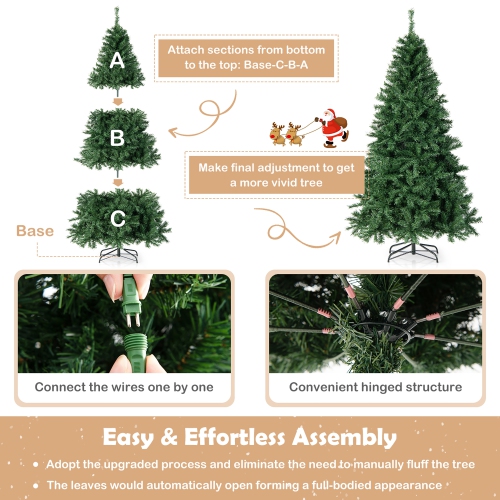 A

B

C

Base

Attach sections from bottom to the top: Base-C-B-A

Make final adjustment to get a more vivid tree

Connect the wires one by one

Convenient hinged structure

Easy & Effortless Assembly

• Adopt the upgraded process and eliminate the need to manually fluff the tree
• The leaves would automatically open forming a full-bodied appearance