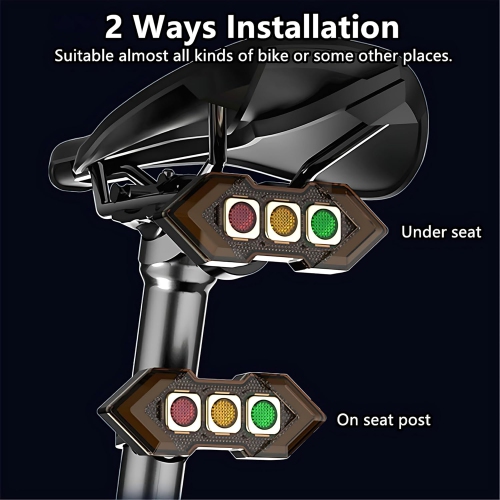 2 Ways Installation
Suitable almost all kinds of bike or some other places.

Under seat

On seat post