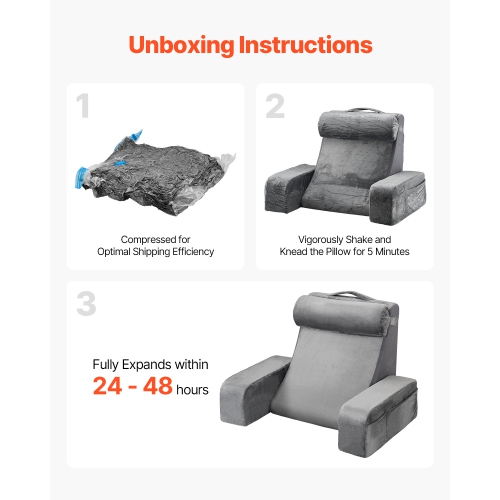 Unboxing Instructions

1

Compressed for Optimal Shipping Efficiency

2

Vigorously Shake and Knead the Pillow for 5 Minutes

3

Fully Expands within 24 - 48 hours