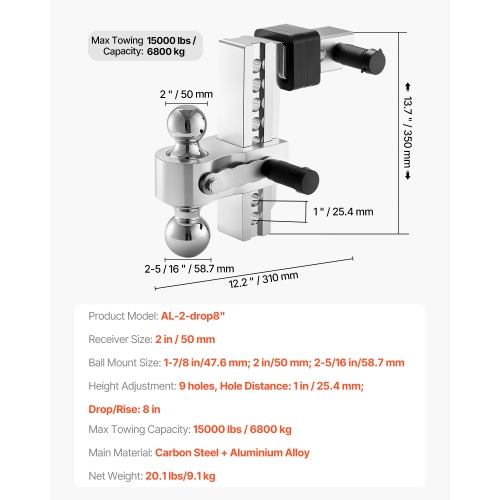 Max Towing Capacity: 15000 lbs / 6800 kg

2 " / 50 mm

13.7 " / 350 mm

1 " / 25.4 mm

2-5 / 16 " / 58.7 mm

12.2 " / 310 mm

Product Model: AL-2-drop8"

Receiver Size: 2 in / 50 mm

Ball Mount Size: 1-7/8 in/47.6 mm; 2 in/50 mm; 2-5/16 in/58.7 mm

Height Adjustment: 9 holes, Hole Distance: 1 in / 25.4 mm; Drop/Rise: 8 in

Max Towing Capacity: 15000 lbs / 6800 kg

Main Material: Carbon Steel + Aluminium Alloy

Net Weight: 20.1 lbs/9.1 kg