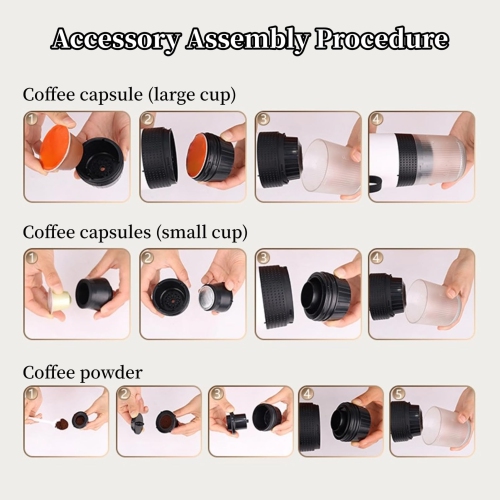 Accessory Assembly Procedure

Coffee capsule (large cup)

1 2 3 4

Coffee capsules (small cup)

1 2 3 4

Coffee powder

1 2 3 4 5