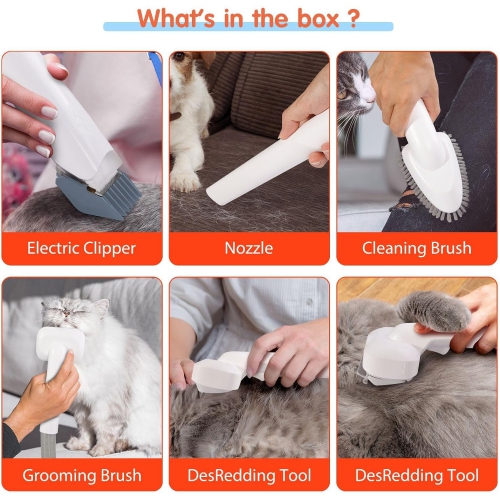 What's in the box ?

Electric Clipper

Nozzle

Cleaning Brush

Grooming Brush

DesRedding Tool

DesRedding Tool