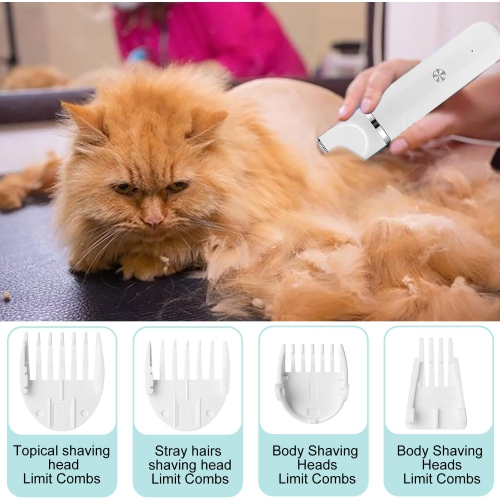 Topical shaving head
Limit Combs

Stray hairs shaving head
Limit Combs

Body Shaving Heads
Limit Combs

Body Shaving Heads
Limit Combs