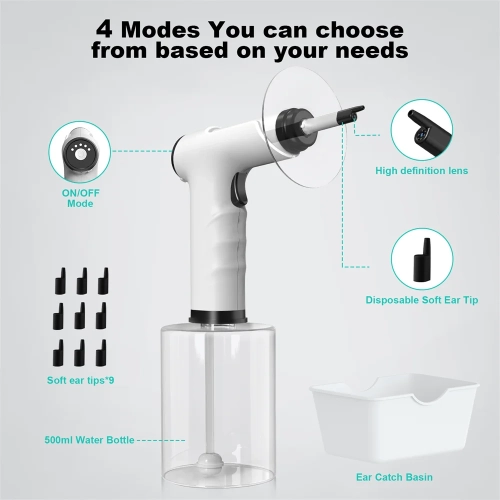 4 Modes You can choose from based on your needs

ON/OFF Mode

High definition lens

Disposable Soft Ear Tip

Soft ear tips*9

500ml Water Bottle

Ear Catch Basin