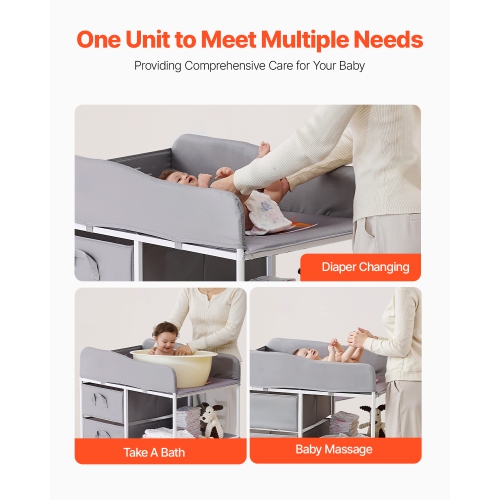 One Unit to Meet Multiple Needs

Providing Comprehensive Care for Your Baby

Diaper Changing

Take A Bath

Baby Massage