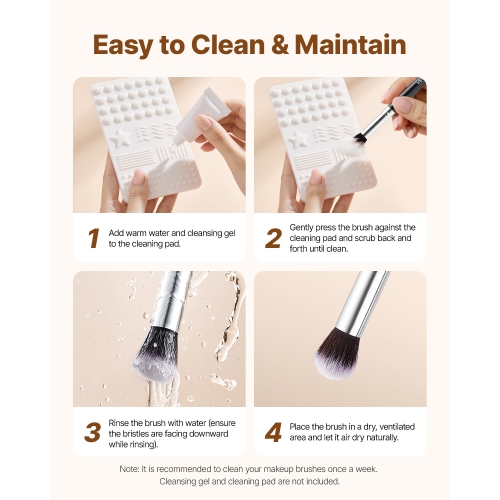 Easy to Clean & Maintain

1 Add warm water and cleansing gel to the cleaning pad.

2 Gently press the brush against the cleaning pad and scrub back and forth until clean.

3 Rinse the brush with water (ensure the bristles are facing downward while rinsing).

4 Place the brush in a dry, ventilated area and let it air dry naturally.

Note: It is recommended to clean your makeup brushes once a week. Cleansing gel and cleaning pad are not included.