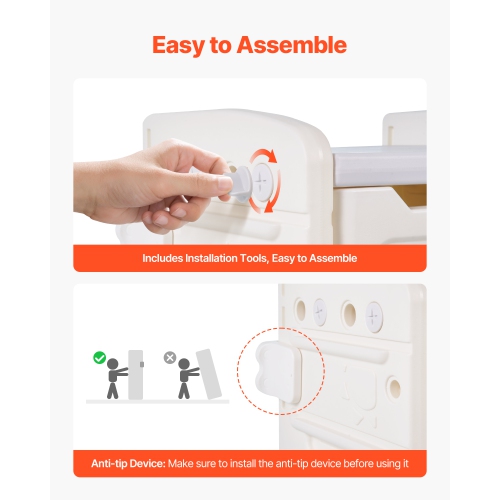 Easy to Assemble

Includes Installation Tools, Easy to Assemble

Anti-tip Device: Make sure to install the anti-tip device before using it