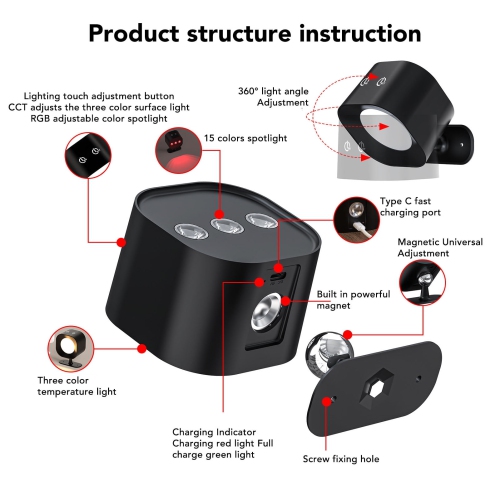 Product structure instruction

Lighting touch adjustment button
CCT adjusts the three color surface light
RGB adjustable color spotlight

360° light angle
Adjustment

15 colors spotlight

Type C fast
charging port

Magnetic Universal
Adjustment

Built in powerful
magnet

Three color
temperature light

Charging Indicator
Charging red light Full
charge green light

Screw fixing hole