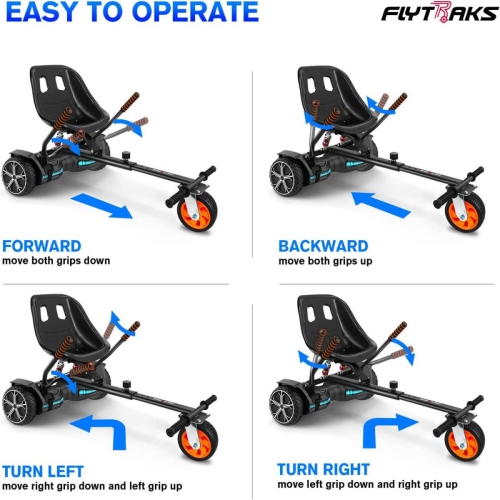 EASY TO OPERATE

FLYTRAKS

FORWARD
move both grips down

BACKWARD
move both grips up

TURN LEFT
move right grip down and left grip up

TURN RIGHT
move left grip down and right grip up