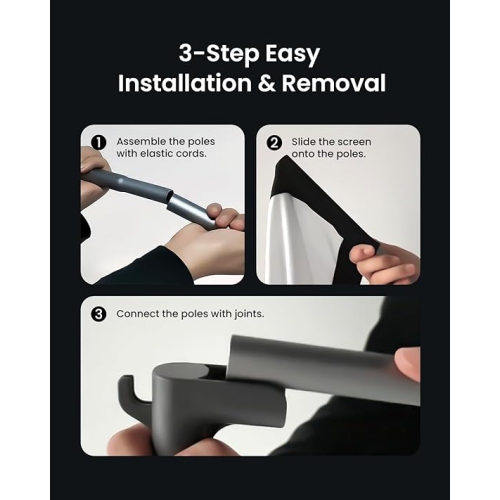 3-Step Easy Installation & Removal

1 Assemble the poles with elastic cords.

2 Slide the screen onto the poles.

3 Connect the poles with joints.