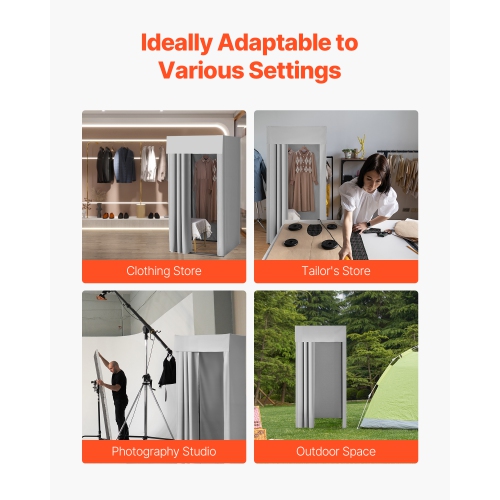 Ideally Adaptable to Various Settings

Clothing Store

Tailor's Store

Photography Studio

Outdoor Space