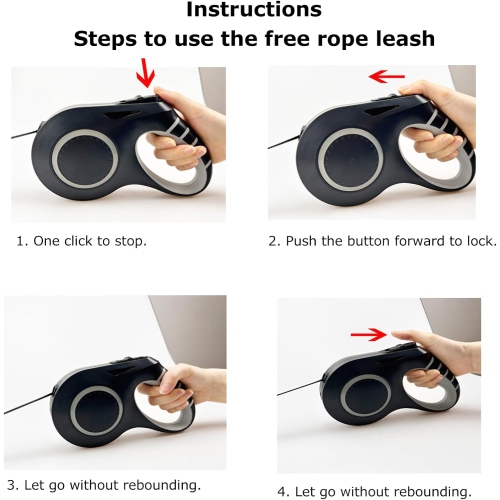 Instructions
Steps to use the free rope leash

1. One click to stop.

2. Push the button forward to lock.

3. Let go without rebounding.

4. Let go without rebounding.