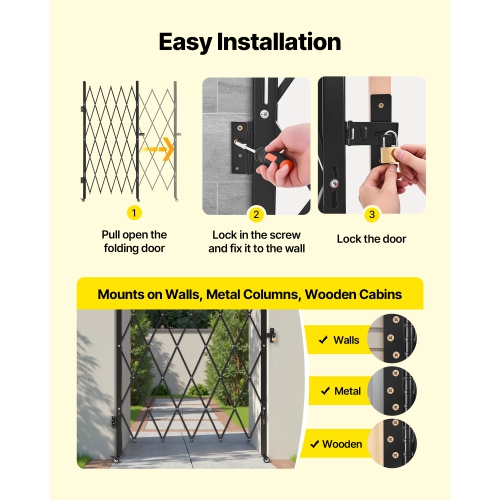 Easy Installation

1
Pull open the folding door

2
Lock in the screw and fix it to the wall

3
Lock the door

Mounts on Walls, Metal Columns, Wooden Cabins

✓ Walls

✓ Metal

✓ Wooden