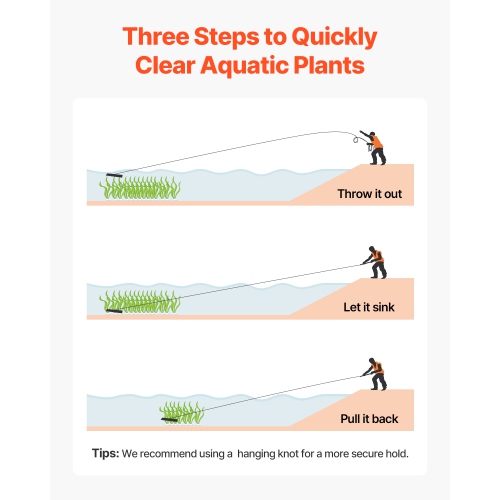 Three Steps to Quickly Clear Aquatic Plants

Throw it out

Let it sink

Pull it back

Tips: We recommend using a  hanging knot for a more secure hold.