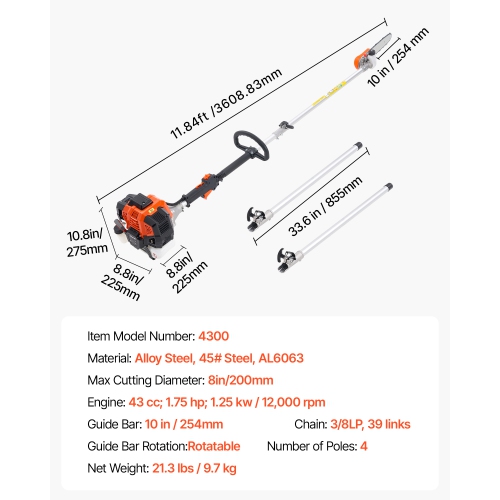 11.84ft /3608.83mm

10 in / 254 mm

33.6 in / 855mm

10.8in/ 275mm

8.8in/ 225mm

8.8in/ 225mm

Item Model Number: 4300

Material: Alloy Steel, 45# Steel, AL6063

Max Cutting Diameter: 8in/200mm

Engine: 43 cc; 1.75 hp; 1.25 kw / 12,000 rpm

Guide Bar: 10 in / 254mm

Chain: 3/8LP, 39 links

Guide Bar Rotation:Rotatable

Number of Poles: 4

Net Weight: 21.3 lbs / 9.7 kg