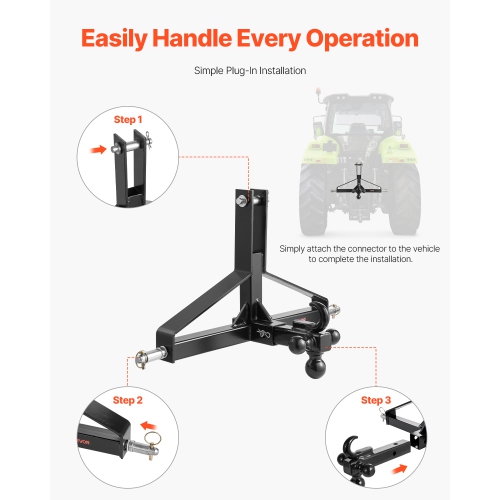 Easily Handle Every Operation

Simple Plug-In Installation

Step 1

Simply attach the connector to the vehicle to complete the installation.

Step 2

Step 3