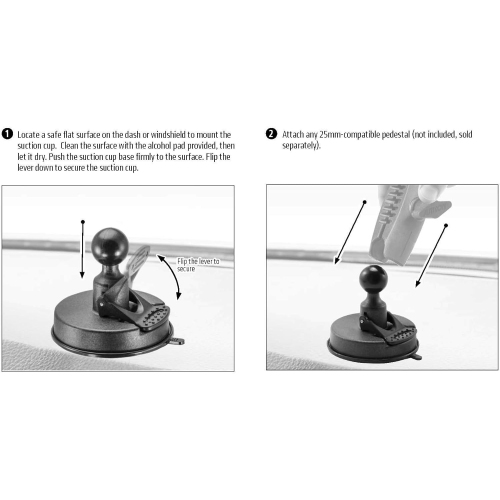 1 Locate a safe flat surface on the dash or windshield to mount the suction cup. Clean the surface with the alcohol pad provided, then let it dry. Push the suction cup base firmly to the surface. Flip the lever down to secure the suction cup.

Flip the lever to secure

2 Attach any 25mm-compatible pedestal (not included, sold separately).