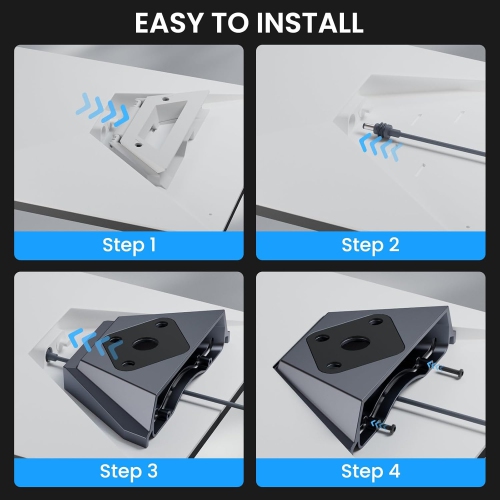 EASY TO INSTALL

Step 1

Step 2

Step 3

Step 4