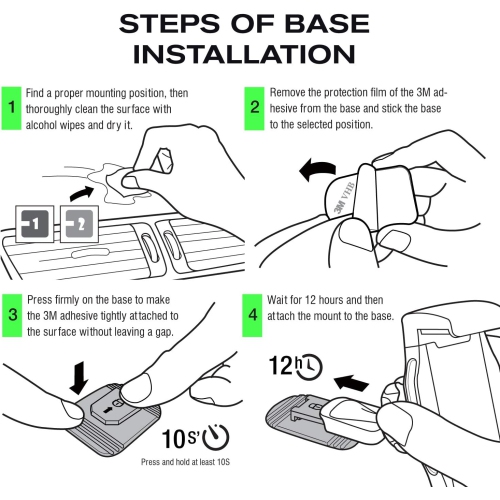 STEPS OF BASE INSTALLATION

1 Find a proper mounting position, then thoroughly clean the surface with alcohol wipes and dry it.

1 2

2 Remove the protection film of the 3M adhesive from the base and stick the base to the selected position.

3M VHB

3 Press firmly on the base to make the 3M adhesive tightly attached to the surface without leaving a gap.

10S'

Press and hold at least 10S

4 Wait for 12 hours and then attach the mount to the base.

12h