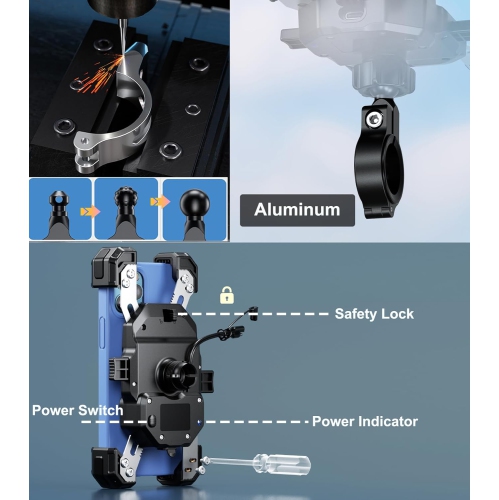 Aluminum

Safety Lock

Power Switch

Power Indicator