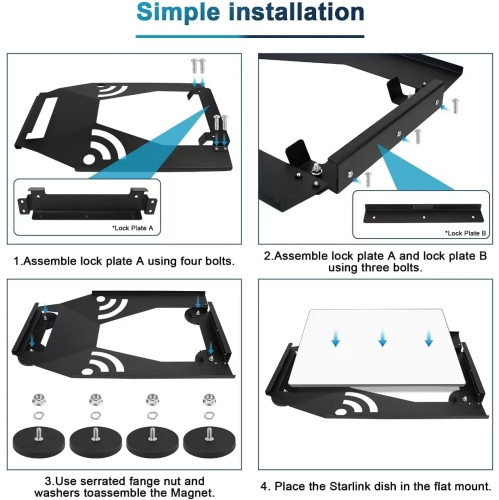 Simple installation

*Lock Plate A

1.Assemble lock plate A using four bolts.

*Lock Plate B

2.Assemble lock plate A and lock plate B using three bolts.

3.Use serrated fange nut and washers toassemble the Magnet.

4. Place the Starlink dish in the flat mount.