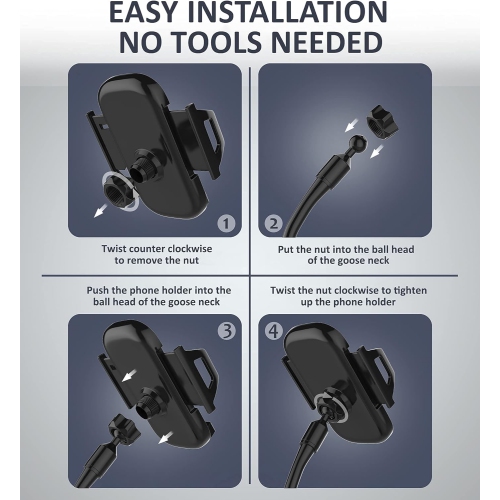 EASY INSTALLATION
NO TOOLS NEEDED

1

Twist counter clockwise to remove the nut

2

Put the nut into the ball head of the goose neck

Push the phone holder into the ball head of the goose neck

3

Twist the nut clockwise to tighten up the phone holder

4