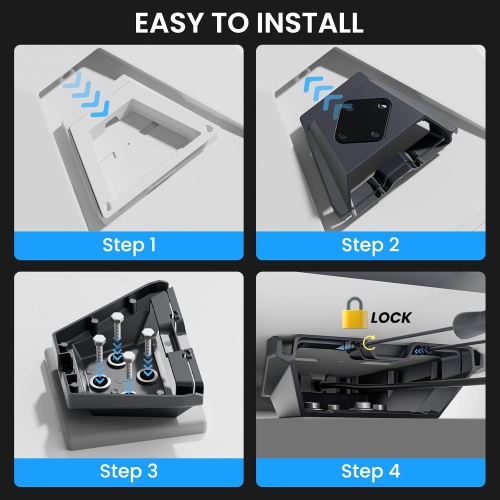 EASY TO INSTALL

Step 1

Step 2

Step 3

LOCK

Step 4