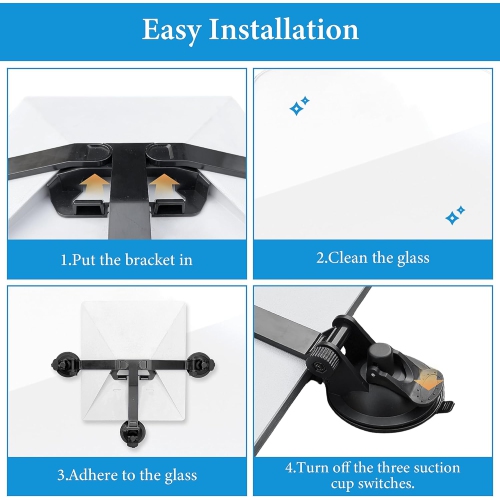 Easy Installation

1.Put the bracket in

2.Clean the glass

3.Adhere to the glass

4.Turn off the three suction cup switches.