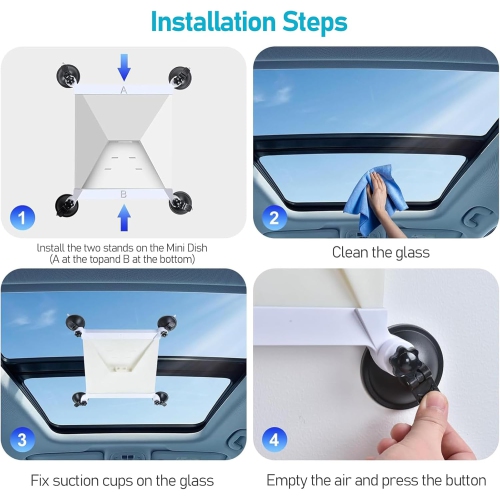 Installation Steps

A

B

1

Install the two stands on the Mini Dish (A at the topand B at the bottom)

2

Clean the glass

3

Fix suction cups on the glass

4

Empty the air and press the button