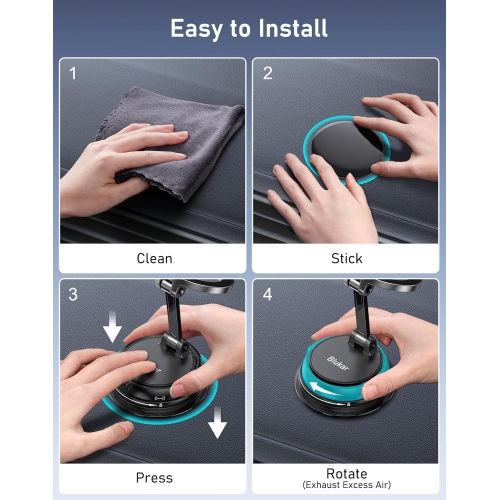 Easy to Install

1

Clean

2

Stick

3

Press

4

Blukar

Rotate
(Exhaust Excess Air)