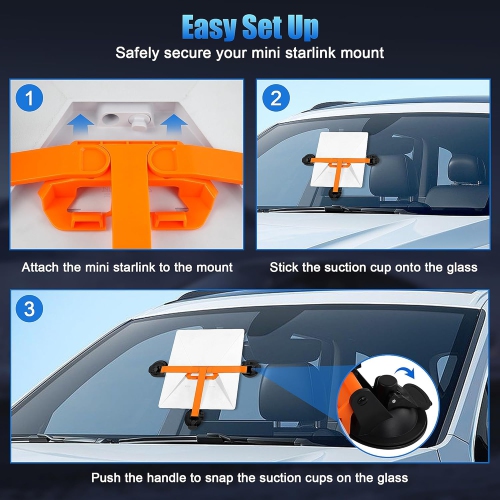 Easy Set Up
Safely secure your mini starlink mount

1

Attach the mini starlink to the mount

2

Stick the suction cup onto the glass

3

Push the handle to snap the suction cups on the glass