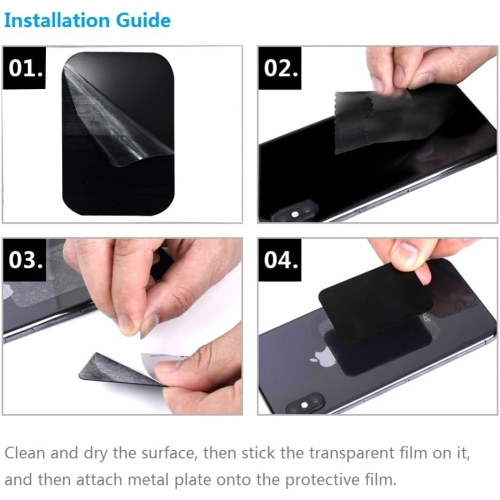 Installation Guide

01.

02.

03.

04.

Clean and dry the surface, then stick the transparent film on it, and then attach metal plate onto the protective film.