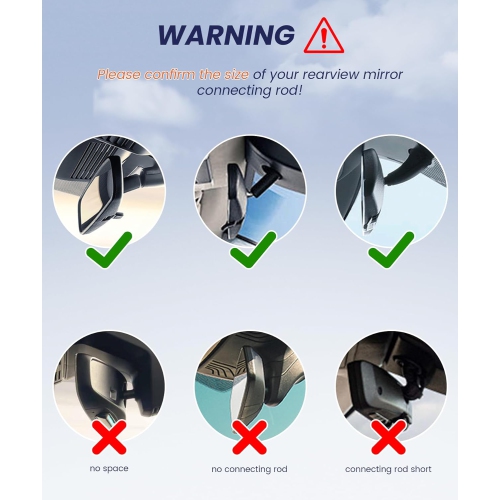 WARNING

Please confirm the size of your rearview mirror connecting rod!

no space

no connecting rod

connecting rod short