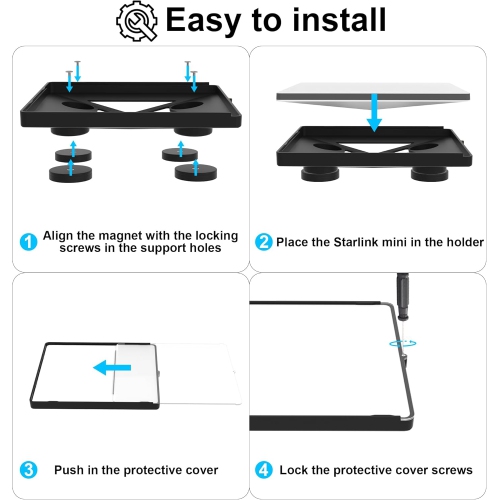 Easy to install

1 Align the magnet with the locking screws in the support holes

2 Place the Starlink mini in the holder

3 Push in the protective cover

4 Lock the protective cover screws