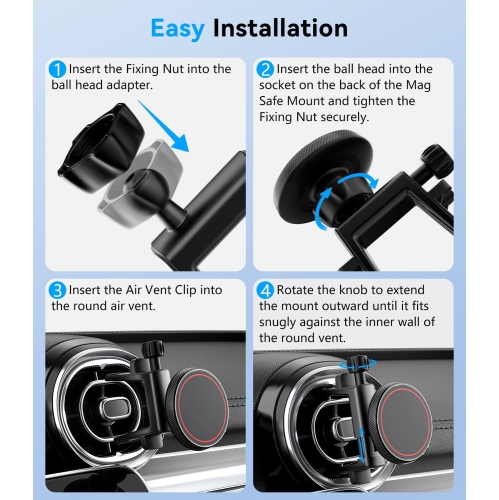 Easy Installation

1 Insert the Fixing Nut into the ball head adapter.

2 Insert the ball head into the socket on the back of the Mag Safe Mount and tighten the Fixing Nut securely.

3 Insert the Air Vent Clip into the round air vent.

4 Rotate the knob to extend the mount outward until it fits snugly against the inner wall of the round vent.