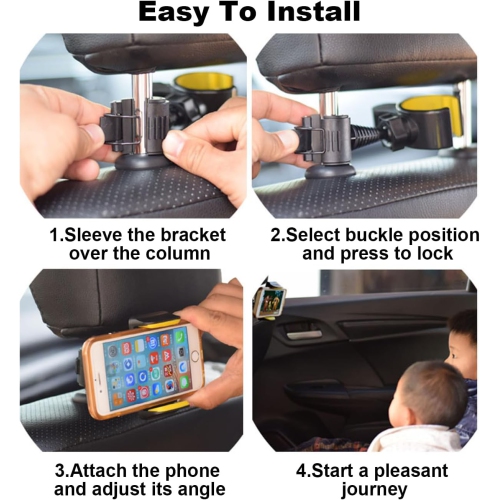 Easy To Install

1.Sleeve the bracket over the column

2.Select buckle position and press to lock

3.Attach the phone and adjust its angle

4.Start a pleasant journey