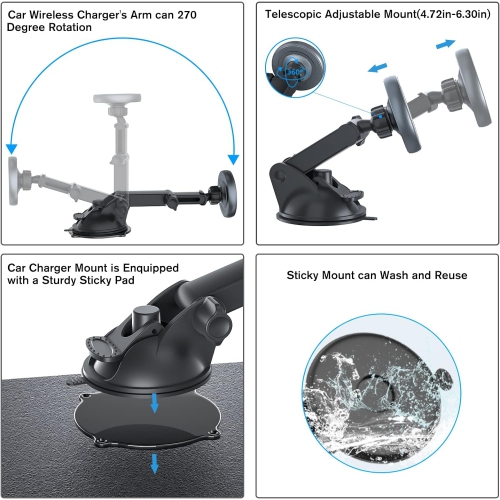 Car Wireless Charger's Arm can 270 Degree Rotation

Telescopic Adjustable Mount(4.72in-6.30in)

360°

Car Charger Mount is Enquipped with a Sturdy Sticky Pad

Sticky Mount can Wash and Reuse