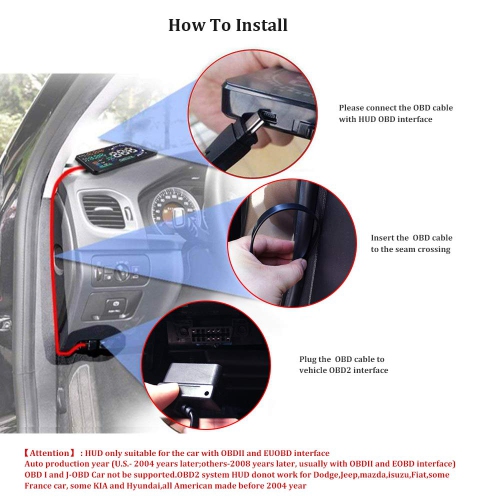 How To Install

Please connect the OBD cable with HUD OBD interface

Insert the OBD cable to the seam crossing

Plug the OBD cable to vehicle OBD2 interface

【Attention】: HUD only suitable for the car with OBDII and EUOBD interface
Auto production year (U.S.- 2004 years later;others-2008 years later, usually with OBDII and EOBD interface)
OBD I and J-OBD Car not be supported.OBD2 system HUD donot work for Dodge,Jeep,mazda,isuzu,Fiat,some France car, some KIA and Hyundai,all American made before 2004 year