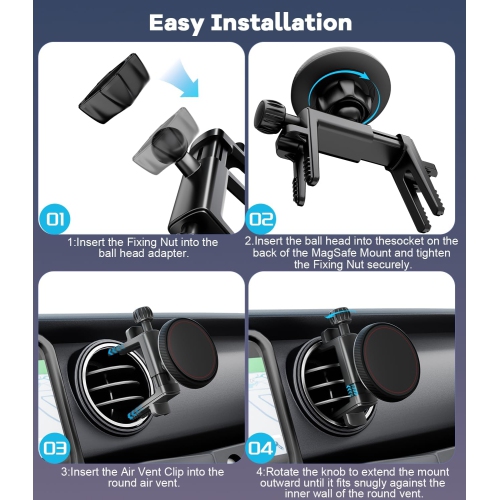 Easy Installation

01

1:Insert the Fixing Nut into the ball head adapter.

02

2.Insert the ball head into thesocket on the back of the MagSafe Mount and tighten the Fixing Nut securely.

03

3:Insert the Air Vent Clip into the round air vent.

04

4:Rotate the knob to extend the mount outward until it fits snugly against the inner wall of the round vent.