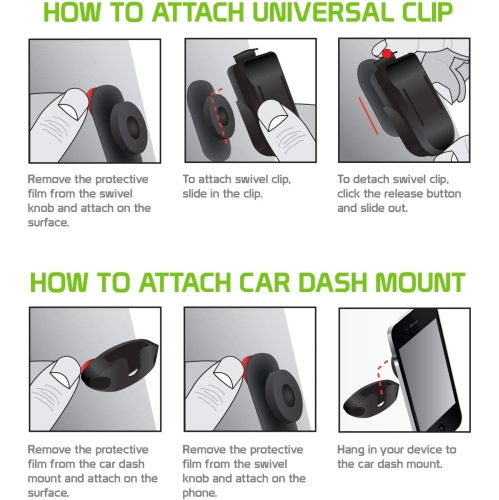 HOW TO ATTACH UNIVERSAL CLIP

Remove the protective film from the swivel knob and attach on the surface.

To attach swivel clip, slide in the clip.

To detach swivel clip, click the release button and slide out.

HOW TO ATTACH CAR DASH MOUNT

Remove the protective film from the car dash mount and attach on the surface.

Remove the protective film from the swivel knob and attach on the phone.

Hang in your device to the car dash mount.