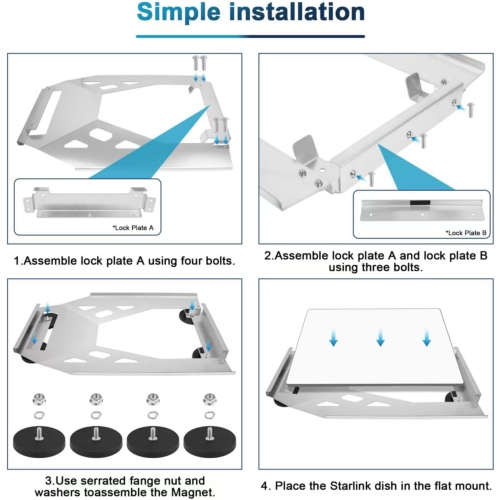 Simple installation

*Lock Plate A

1.Assemble lock plate A using four bolts.

*Lock Plate B

2.Assemble lock plate A and lock plate B using three bolts.

3.Use serrated fange nut and washers toassemble the Magnet.

4. Place the Starlink dish in the flat mount.