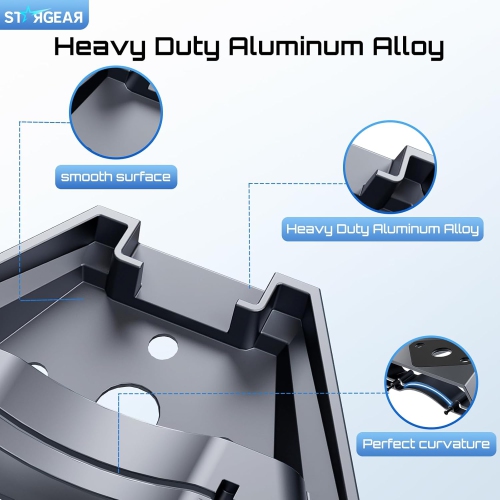 STARGEAR

Heavy Duty Aluminum Alloy

smooth surface

Heavy Duty Aluminum Alloy

Perfect curvature