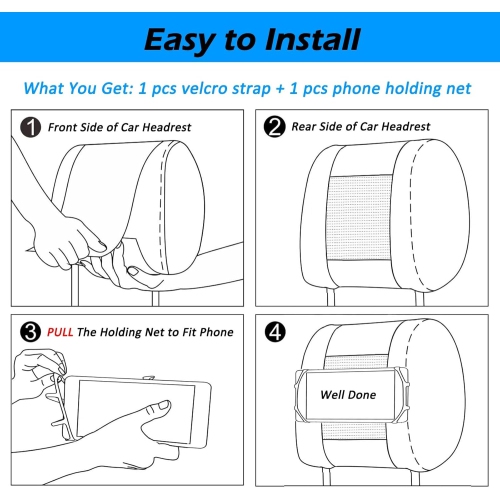 Easy to Install

What You Get: 1 pcs velcro strap + 1 pcs phone holding net

1 Front Side of Car Headrest

2 Rear Side of Car Headrest

3 PULL The Holding Net to Fit Phone

4

Well Done