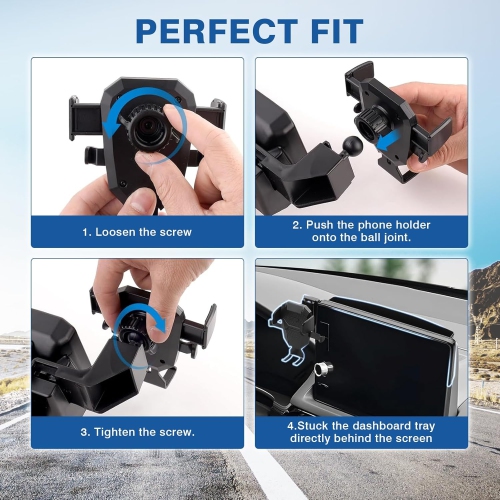 PERFECT FIT

1. Loosen the screw

2. Push the phone holder onto the ball joint.

3. Tighten the screw.

4.Stuck the dashboard tray directly behind the screen