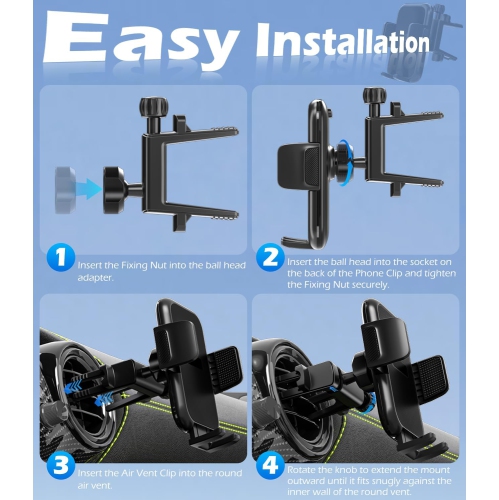 Easy Installation

1 Insert the Fixing Nut into the ball head adapter.

2 Insert the ball head into the socket on the back of the Phone Clip and tighten the Fixing Nut securely.

3 Insert the Air Vent Clip into the round air vent.

4 Rotate the knob to extend the mount outward until it fits snugly against the inner wall of the round vent.