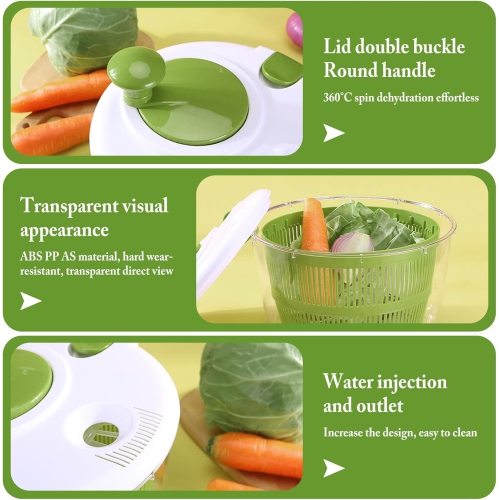 Lid double buckle
Round handle

360°C spin dehydration effortless

Transparent visual appearance

ABS PP AS material, hard wear-resistant, transparent direct view

Water injection and outlet

Increase the design, easy to clean