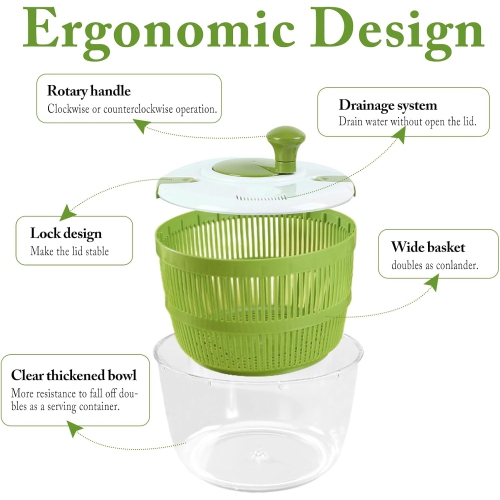 Ergonomic Design

Rotary handle
Clockwise or counterclockwise operation.

Drainage system
Drain water without open the lid.

Lock design
Make the lid stable

Wide basket
doubles as conlander.

Clear thickened bowl
More resistance to fall off doubles as a serving container.