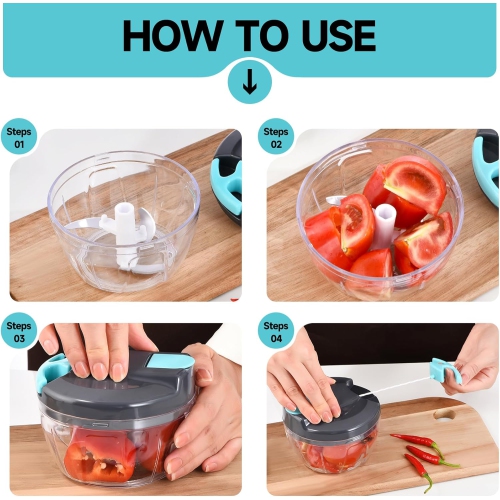 HOW TO USE

↓

Steps 01

Steps 02

Steps 03

Steps 04