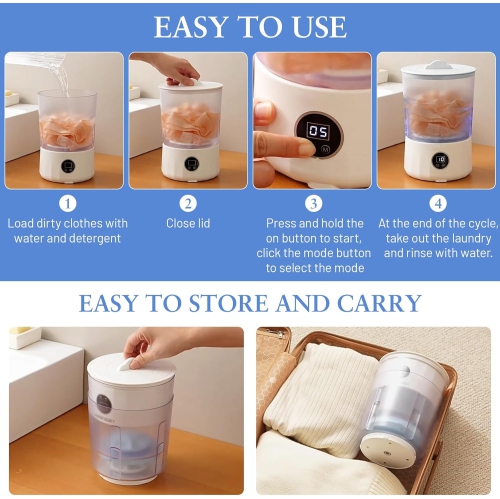 EASY TO USE

05

M

10

1
Load dirty clothes with water and detergent

2
Close lid

3
Press and hold the on button to start, click the mode button to select the mode

4
At the end of the cycle, take out the laundry and rinse with water.

EASY TO STORE AND CARRY