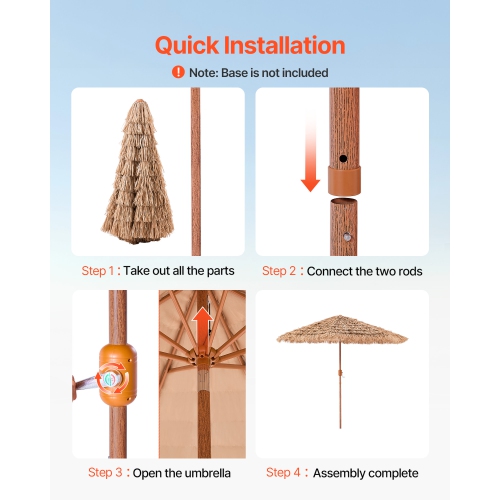 Quick Installation

Note: Base is not included

Step 1 : Take out all the parts

Step 2 : Connect the two rods

Step 3 : Open the umbrella

Step 4 : Assembly complete